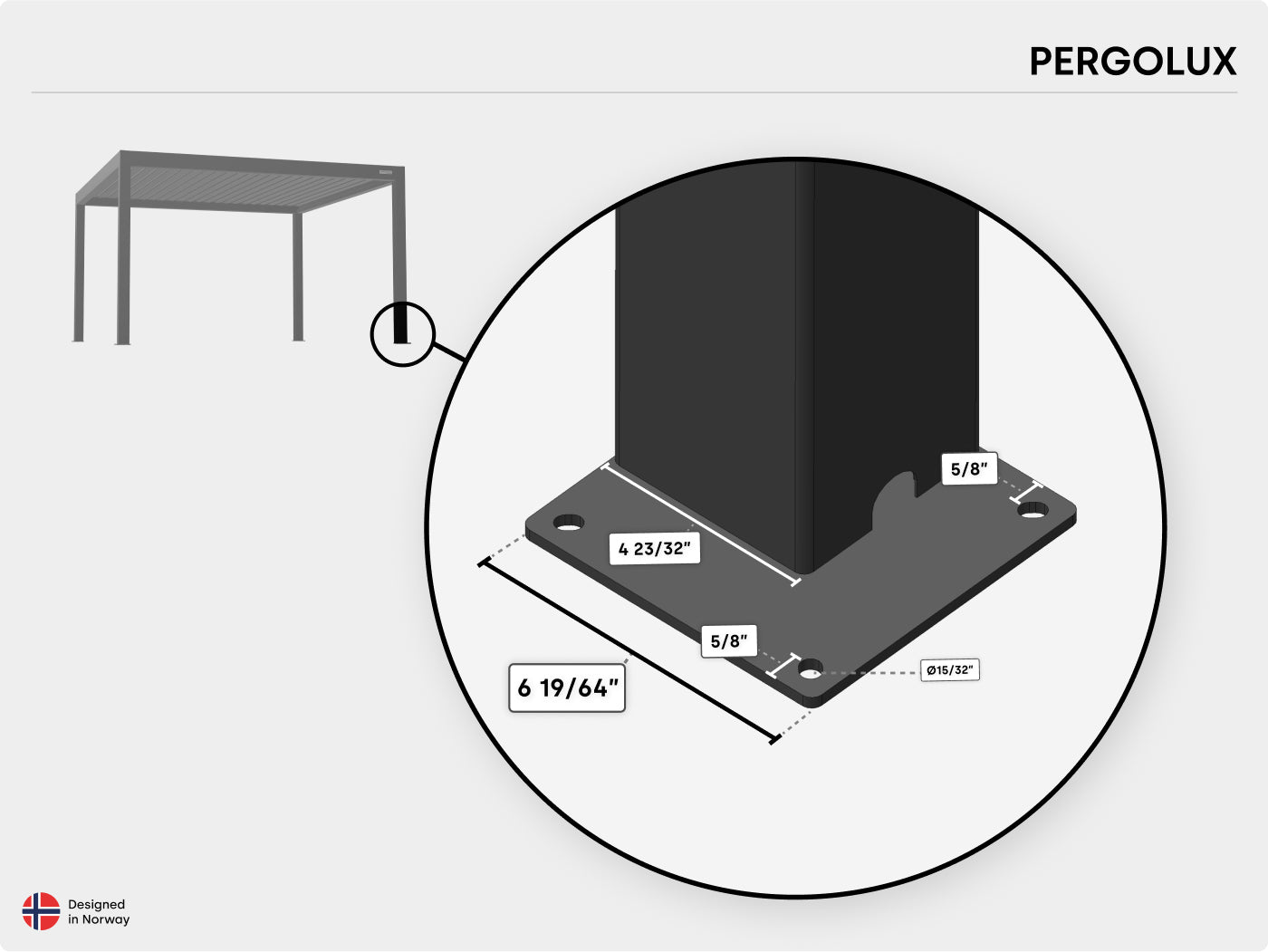 PERGOLUX

5/8"

4 23/32"

5/8"

Ø15/32"

6 19/64"

Designed in Norway