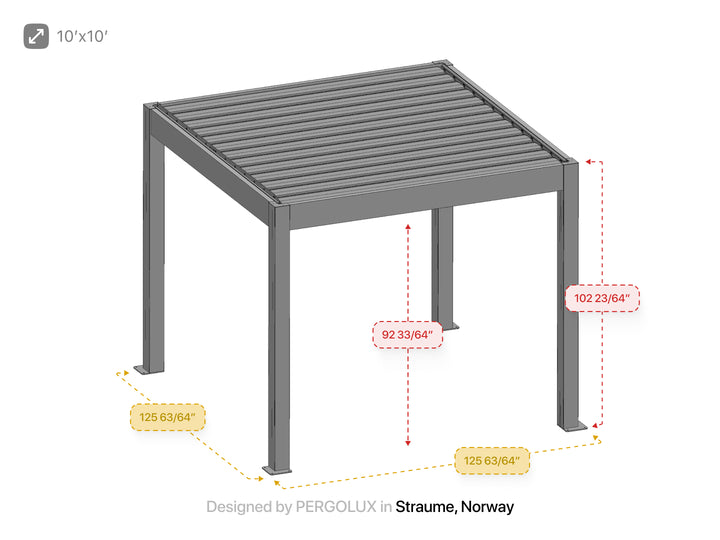 10′x10′

102 23/64″

92 33/64″

125 63/64″

125 63/64″

Designed by PERGOLUX in Straume, Norway